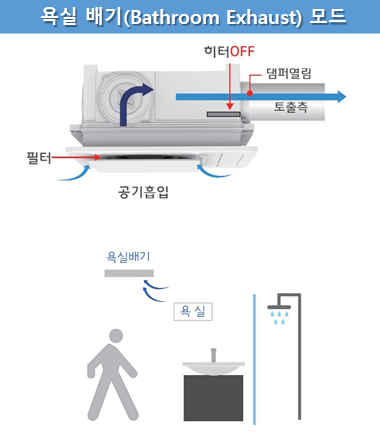 욕실 배기(Bathroom Exhaust) 모드

히터OFF

댐퍼열림

토출측

필터

공기흡입

욕실배기

욕 실